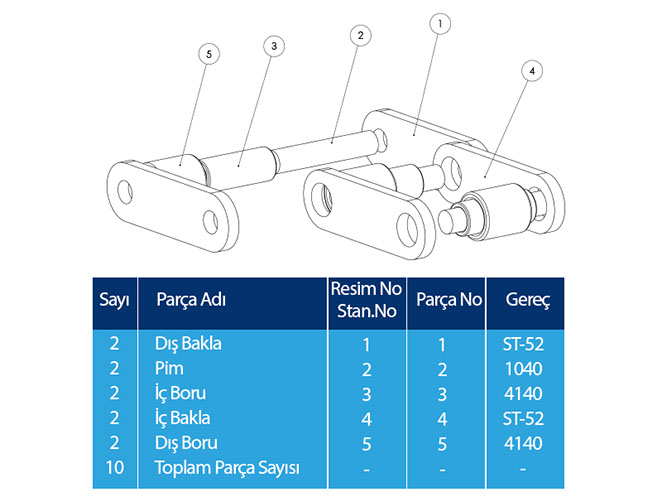 5
3
2
1
4

| Sayı | Parça Adı | Resim No Stan.No | Parça No | Gereç |
|---|---|---|---|---|
| 2 | Dış Bakla | 1 | 1 | ST-52 |
| 2 | Pim | 2 | 2 | 1040 |
| 2 | İç Boru | 3 | 3 | 4140 |
| 2 | İç Bakla | 4 | 4 | ST-52 |
| 2 | Dış Boru | 5 | 5 | 4140 |
| 10 | Toplam Parça Sayısı | - | - | - |